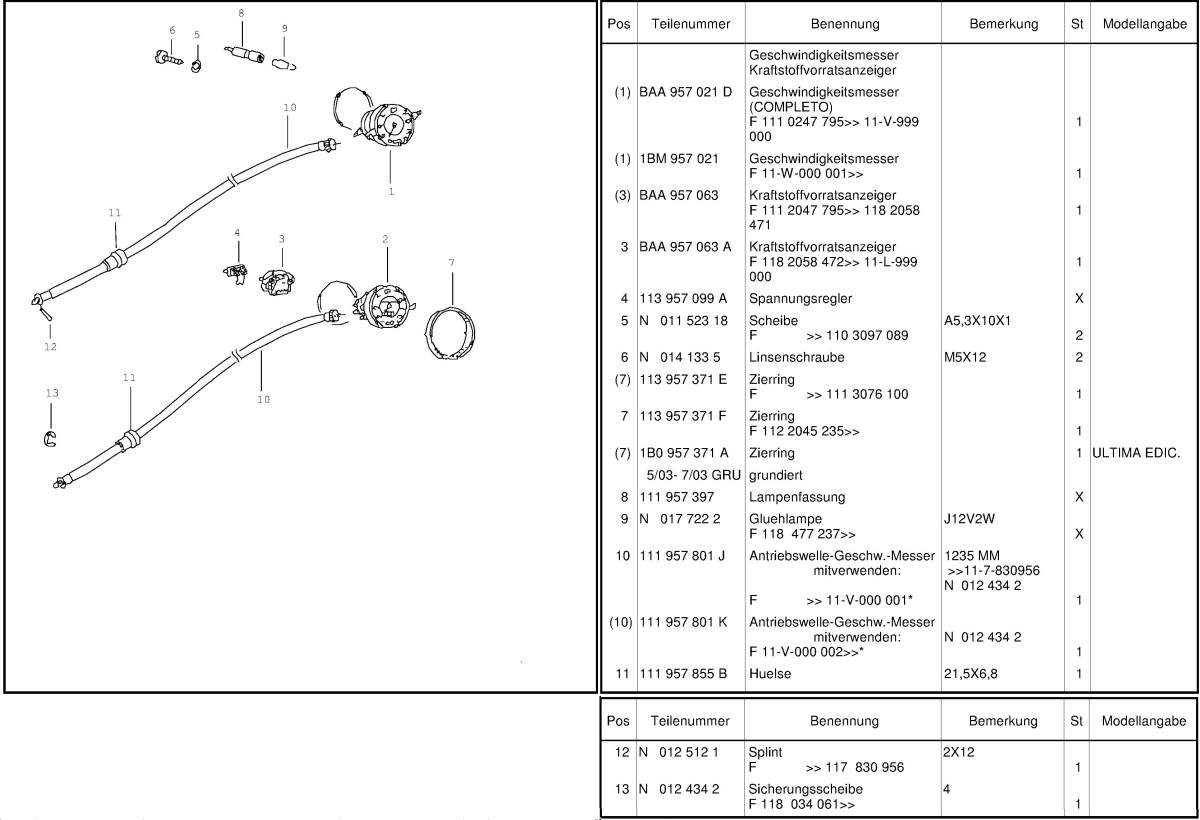 6 5 8 9
10
1
11
4 3 2
7
12
13 11
10

| Pos | Teilenummer | Benennung | Bemerkung | St | Modellangabe |
|---|---|---|---|---|---|
| | | Geschwindigkeitsmesser Kraftstoffvorratsanzeiger | | | |
| (1) | BAA 957 021 D | Geschwindigkeitsmesser (COMPLETO) F 111 0247 795>> 11-V-999 000 | | 1 | |
| (1) | 1BM 957 021 | Geschwindigkeitsmesser F 11-W-000 001>> | | 1 | |
| (3) | BAA 957 063 | Kraftstoffvorratsanzeiger F 111 2047 795>> 118 2058 471 | | 1 | |
| 3 | BAA 957 063 A | Kraftstoffvorratsanzeiger F 118 2058 472>> 11-L-999 000 | | 1 | |
| 4 | 113 957 099 A | Spannungsregler | | X | |
| 5 | N 011 523 18 | Scheibe F >> 110 3097 089 | A5,3X10X1 | 2 | |
| 6 | N 014 133 5 | Linsenschraube | M5X12 | 2 | |
| (7) | 113 957 371 E | Zierring F >> 111 3076 100 | | 1 | |
| 7 | 113 957 371 F | Zierring F 112 2045 235>> | | 1 | |
| (7) | 1B0 957 371 A | Zierring | | 1 | ULTIMA EDIC. |
| | 5/03- 7/03 GRU | grundiert | | | |
| 8 | 111 957 397 | Lampenfassung | | X | |
| 9 | N 017 722 2 | Gluehlampe F 118 477 237>> | J12V2W | X | |
| 10 | 111 957 801 J | Antriebswelle-Geschw.-Messer mitverwenden: F >> 11-V-000 001* | 1235 MM >>11-7-830956 N 012 434 2 | 1 | |
| (10) | 111 957 801 K | Antriebswelle-Geschw.-Messer mitverwenden: F 11-V-000 002>>* | N 012 434 2 | 1 | |
| 11 | 111 957 855 B | Huelse | 21,5X6,8 | 1 | |

| Pos | Teilenummer | Benennung | Bemerkung | St | Modellangabe |
|---|---|---|---|---|---|
| 12 | N 012 512 1 | Splint F >> 117 830 956 | 2X12 | 1 | |
| 13 | N 012 434 2 | Sicherungsscheibe F 118 034 061>> | 4 | 1 | |